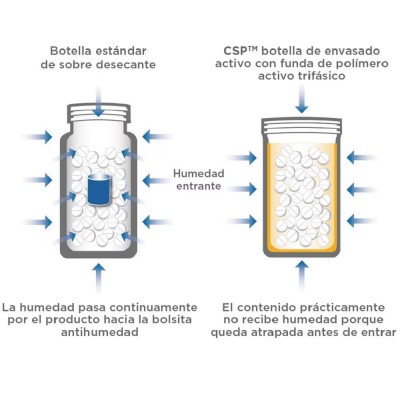 Botella estándar de sobre desecante

CSP™ botella de envasado activo con funda de polímero activo trifásico

Humedad entrante

La humedad pasa continuamente por el producto hacia la bolsita antihumedad

El contenido prácticamente no recibe humedad porque queda atrapada antes de entrar